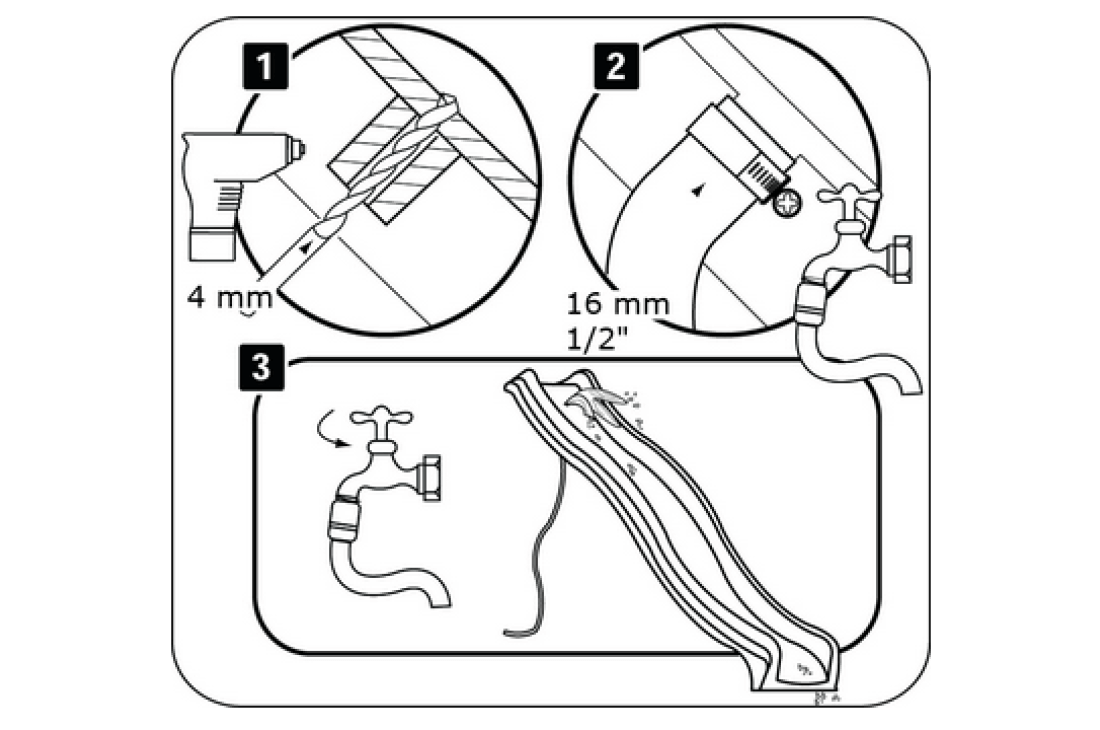 1
4 mm
2
16 mm
1/2"
3