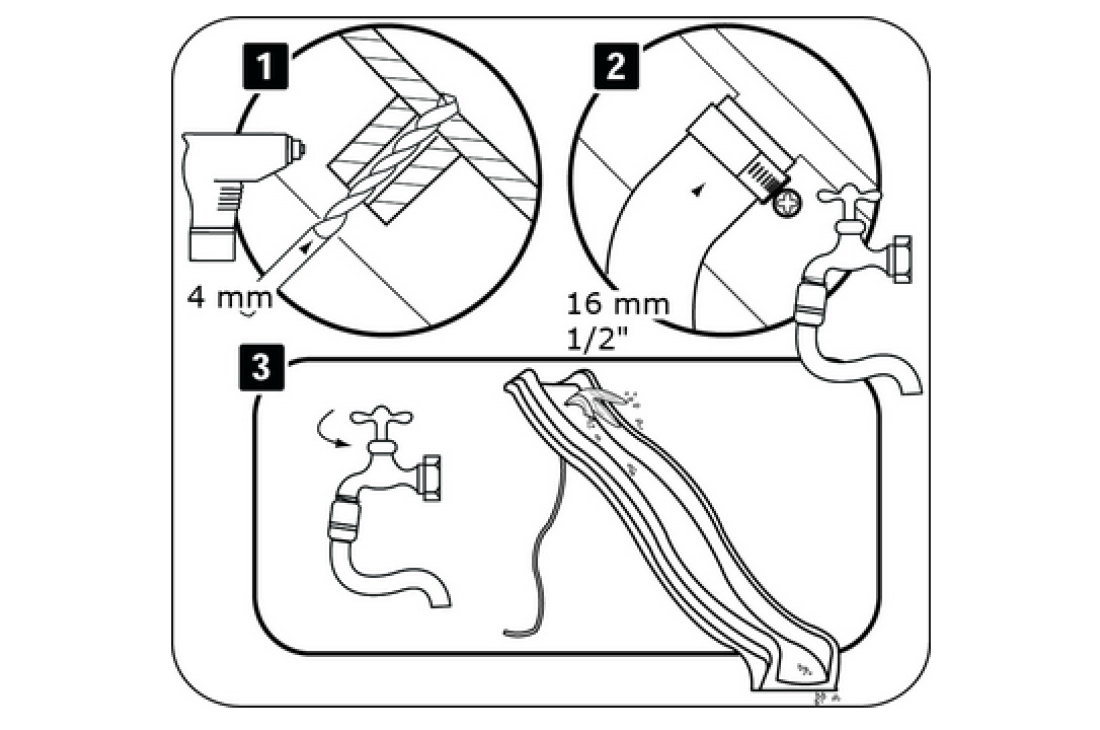 1

4 mm

2

16 mm
1/2"

3