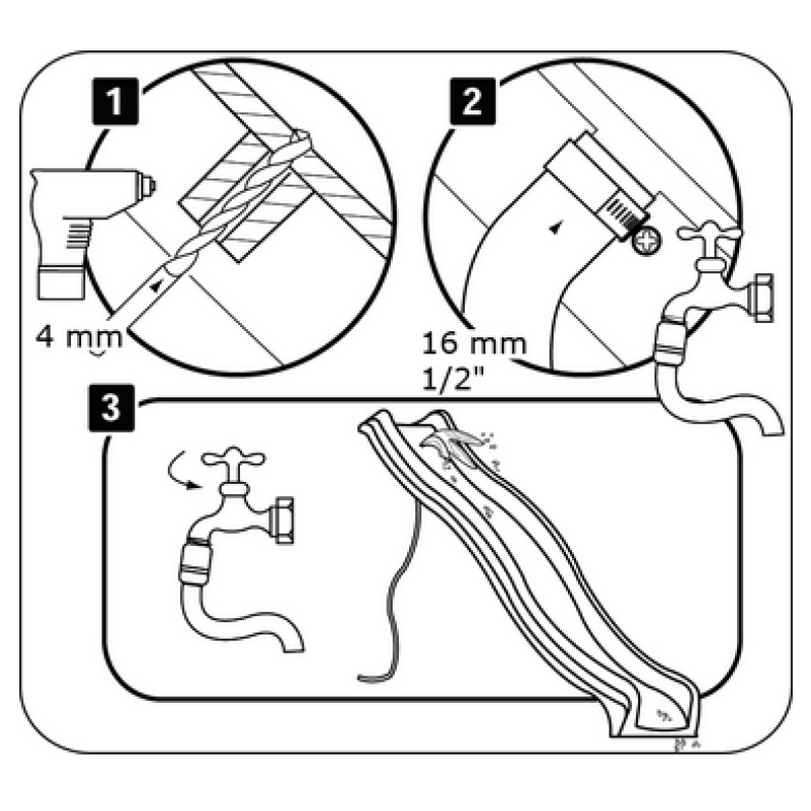 1

4 mm

2

16 mm
1/2"

3